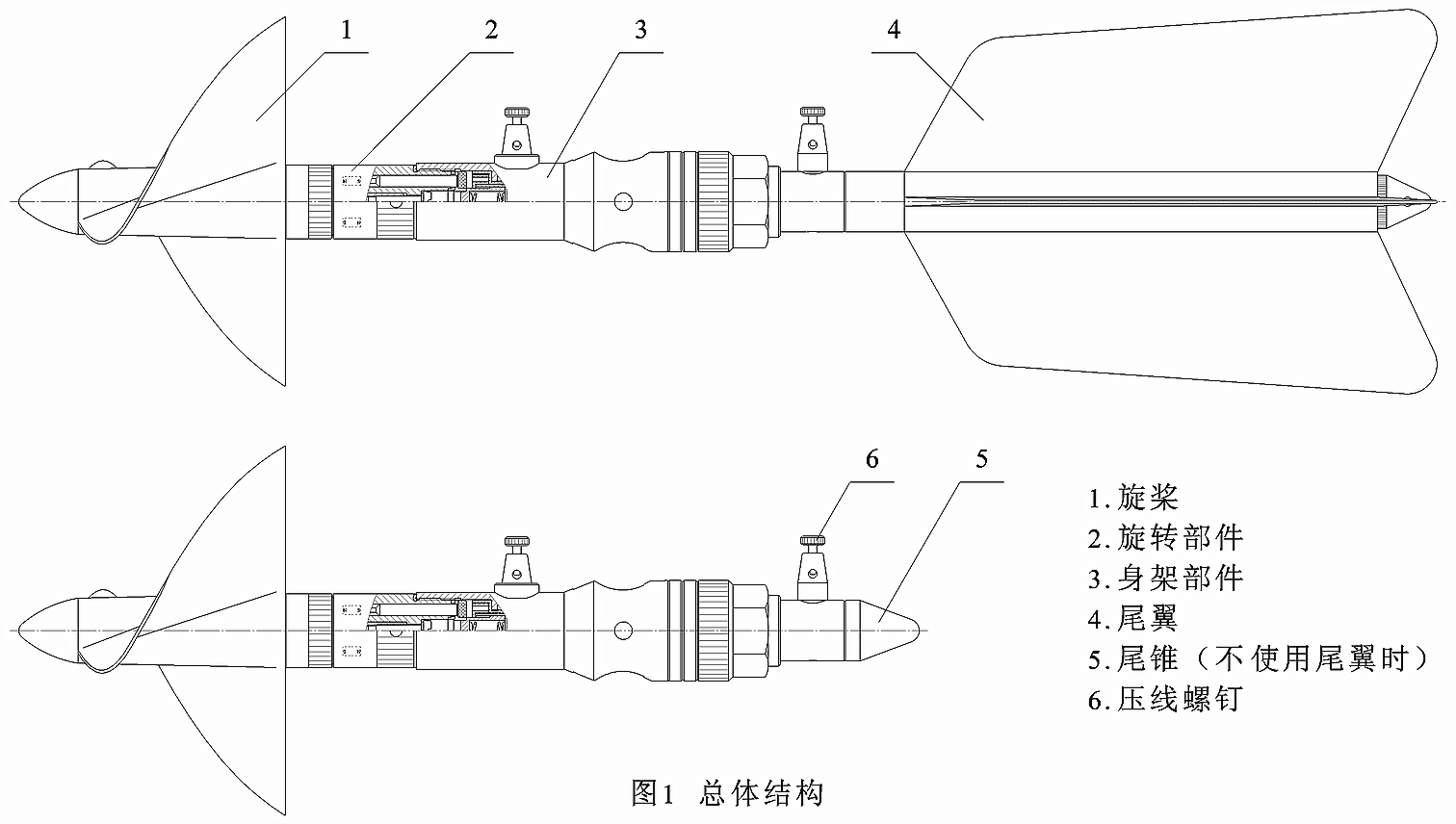 1
2
3
4

6
5

1. 旋桨
2. 旋转部件
3. 身架部件
4. 尾翼
5. 尾锥（不使用尾翼时）
6. 压线螺钉

图1 总体结构